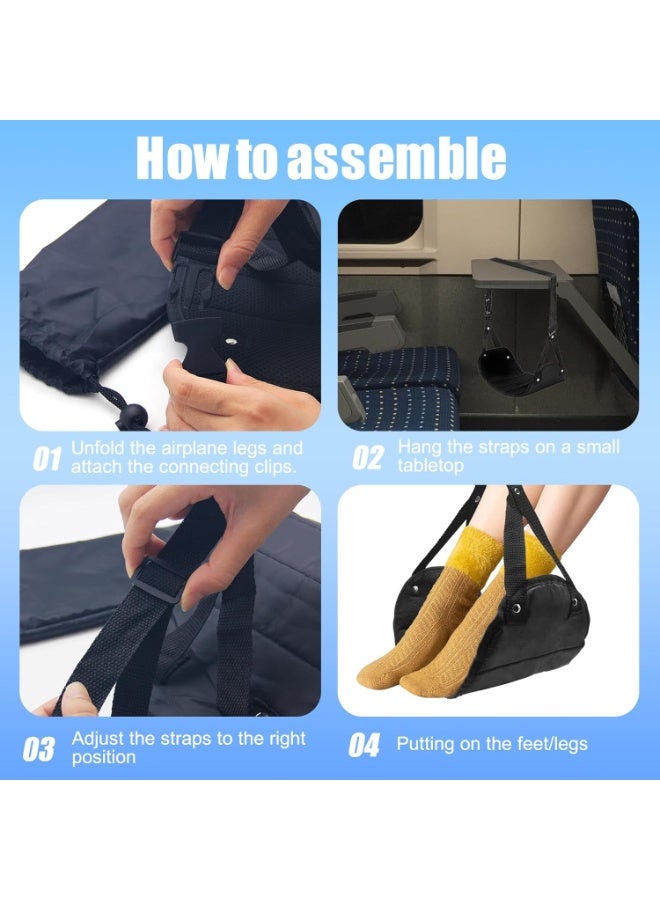 How to assemble

01 Unfold the airplane legs and attach the connecting clips.

02 Hang the straps on a small tabletop

03 Adjust the straps to the right position

04 Putting on the feet/legs